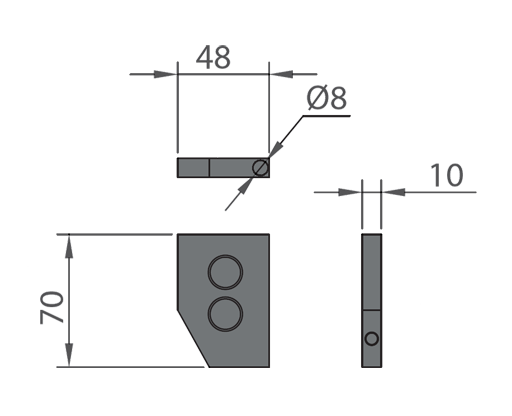 48
Ø8
10
70