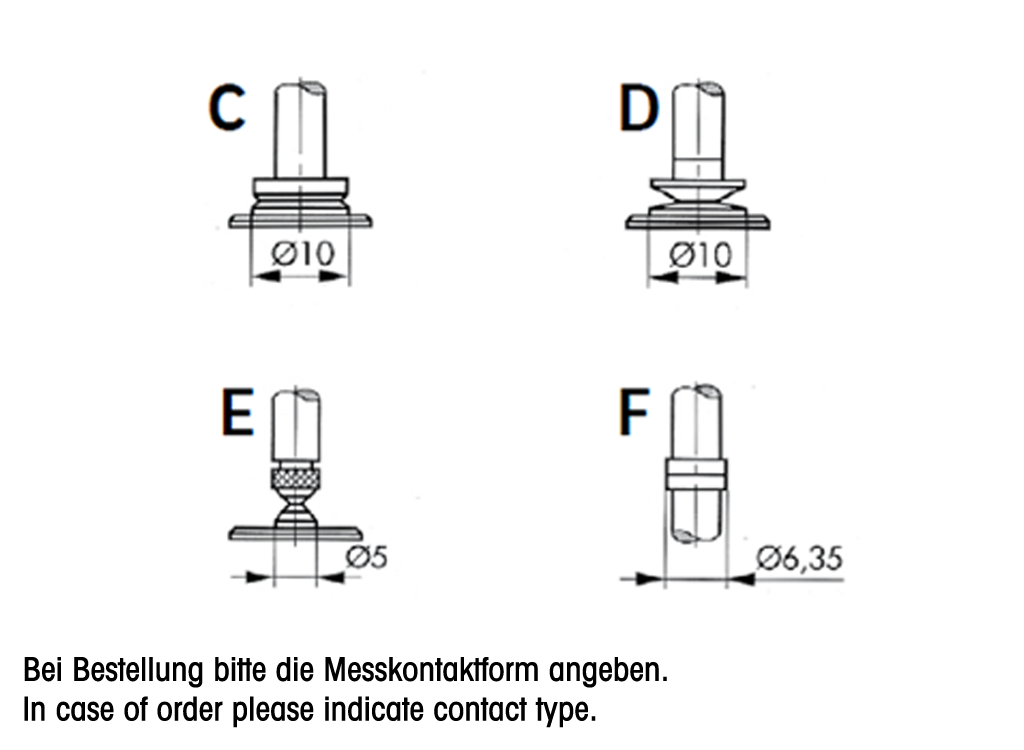 C

Ø10

D

Ø10

E

Ø5

F

Ø6,35

Bei Bestellung bitte die Messkontaktform angeben.
In case of order please indicate contact type.