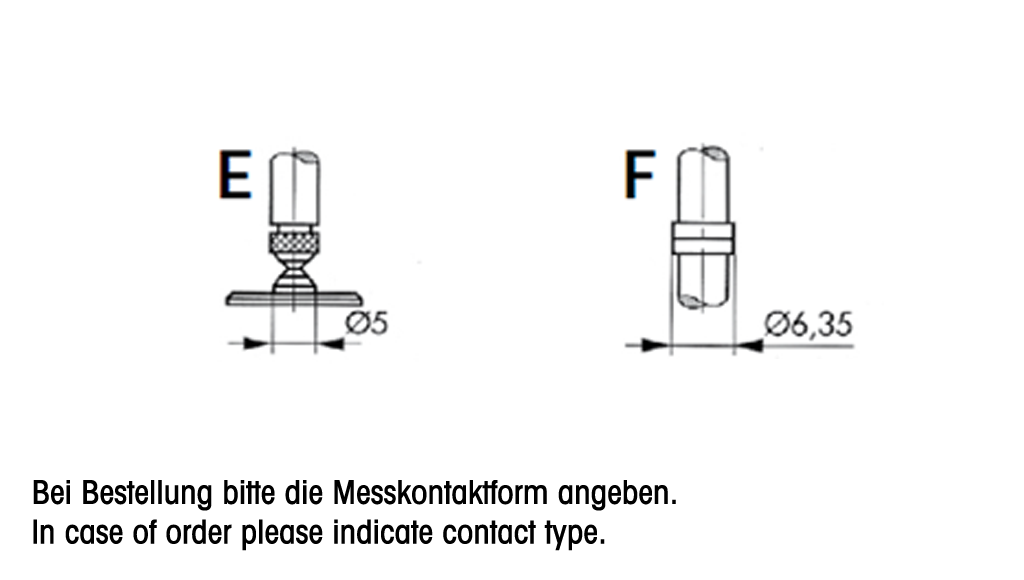 E

Ø5

F

Ø6,35

Bei Bestellung bitte die Messkontaktform angeben.
In case of order please indicate contact type.